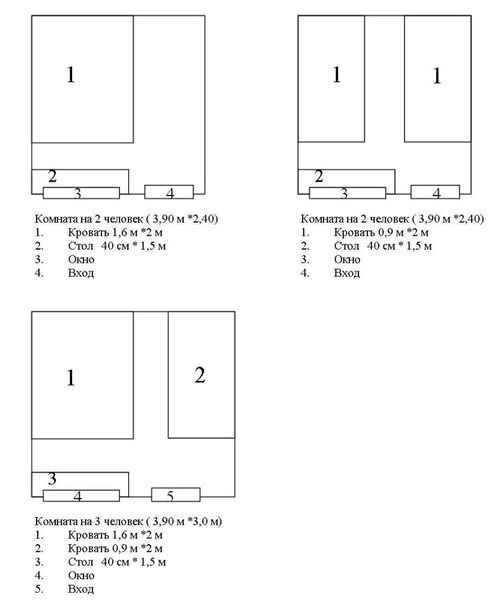 1

2

3

4

Комната на 2 человек ( 3,90 м *2,40)
1. Кровать 1,6 м *2 м
2. Стол 40 см * 1,5 м
3. Окно
4. Вход

1

1

2

3

4

Комната на 2 человек ( 3,90 м *2,40)
1. Кровать 0,9 м *2 м
2. Стол 40 см * 1,5 м
3. Окно
4. Вход

1

2

3

4

5

Комната на 3 человек ( 3,90 м *3,0 м)
1. Кровать 1,6 м *2 м
2. Кровать 0,9 м *2 м
3. Стол 40 см * 1,5 м
4. Окно
5. Вход